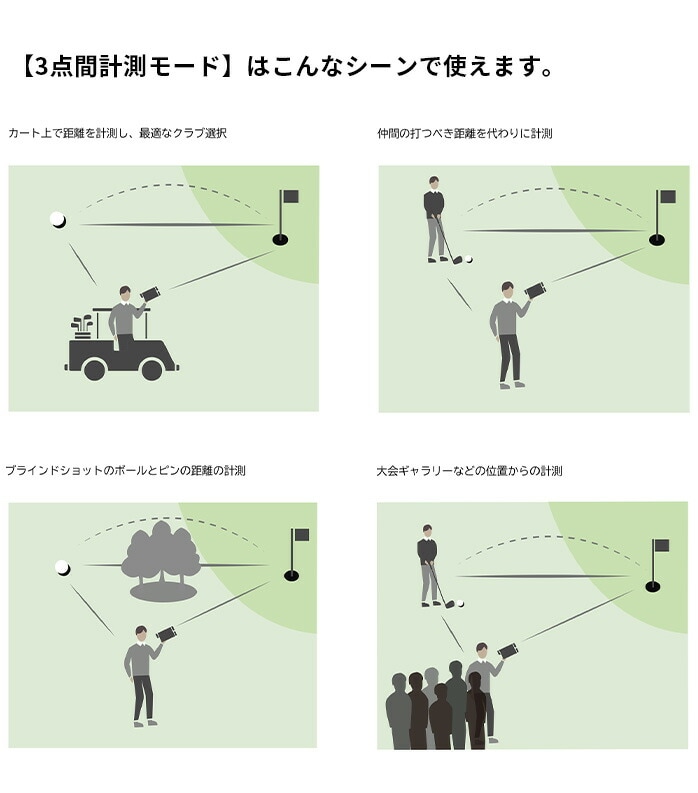 【3点間計測モード】はこんなシーンで使えます。

カート上で距離を計測し、最適なクラブ選択

仲間の打つべき距離を代わりに計測

ブラインドショットのボールとピンの距離の計測

大会ギャラリーなどの位置からの計測