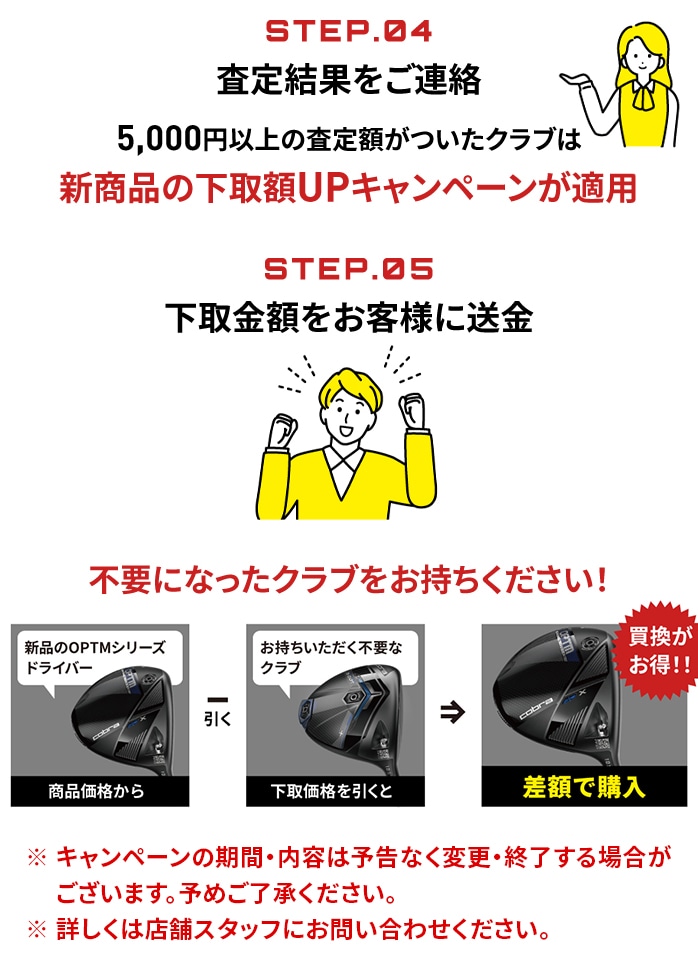 STEP.04
査定結果をご連絡
5,000円以上の査定額がついたクラブは
新商品の下取額UPキャンペーンが適用

STEP.05
下取金額をお客様に送金

不要になったクラブをお持ちください！

新品のOPTMシリーズドライバー
cobra
商品価格から

ー
引く

お持ちいただく不要なクラブ
下取価格を引くと

⇒

買換がお得！！
cobra
差額で購入

※ キャンペーンの期間・内容は予告なく変更・終了する場合がございます。予めご了承ください。
※ 詳しくは店舗スタッフにお問い合わせください。